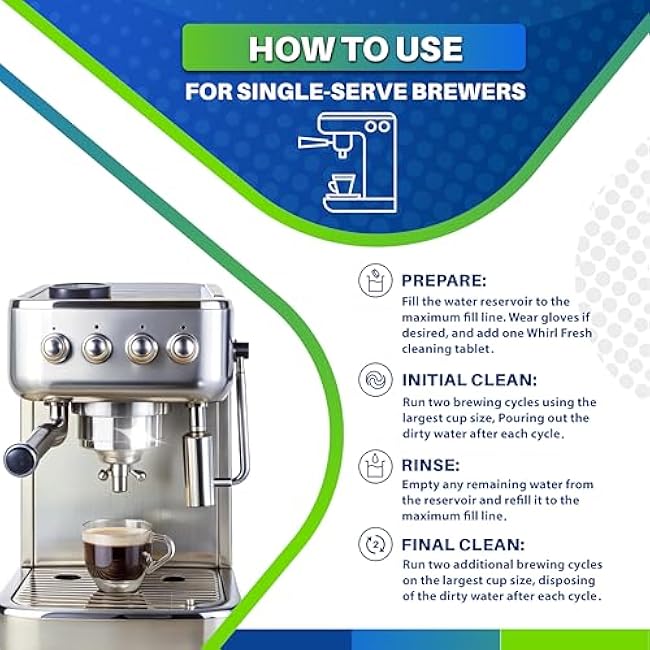 HOW TO USE
FOR SINGLE-SERVE BREWERS

PREPARE:
Fill the water reservoir to the maximum fill line. Wear gloves if desired, and add one Whirl Fresh cleaning tablet.

INITIAL CLEAN:
Run two brewing cycles using the largest cup size, Pouring out the dirty water after each cycle.

RINSE:
Empty any remaining water from the reservoir and refill it to the maximum fill line.

2

FINAL CLEAN:
Run two additional brewing cycles on the largest cup size, disposing of the dirty water after each cycle.