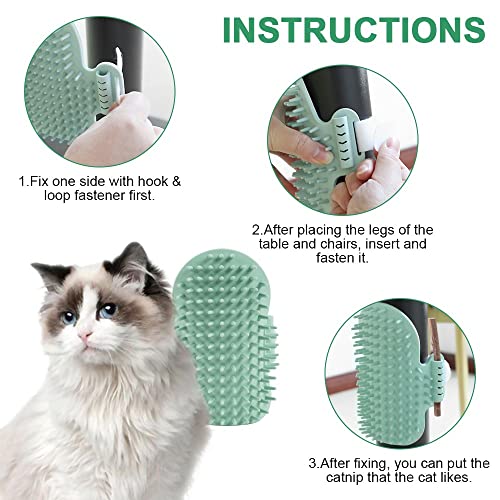 INSTRUCTIONS

1.Fix one side with hook & loop fastener first.

2.After placing the legs of the table and chairs, insert and fasten it.

3.After fixing, you can put the catnip that the cat likes.