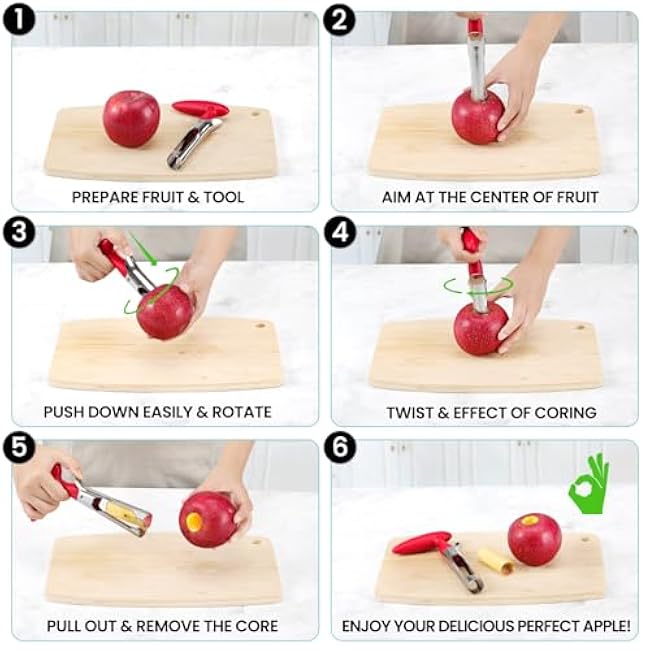 1
PREPARE FRUIT & TOOL

2
AIM AT THE CENTER OF FRUIT

3
PUSH DOWN EASILY & ROTATE

4
TWIST & EFFECT OF CORING

5
PULL OUT & REMOVE THE CORE

6
ENJOY YOUR DELICIOUS PERFECT APPLE!