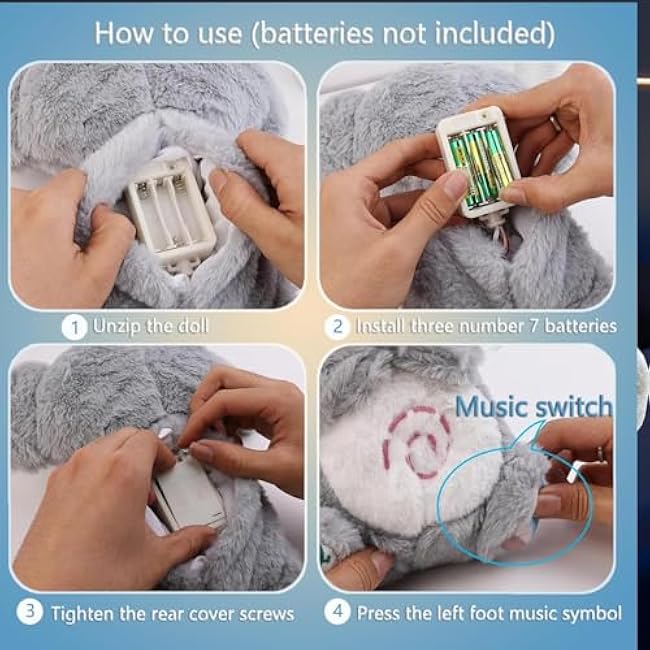 How to use (batteries not included)

1 Unzip the doll

2 Install three number 7 batteries

Music switch

3 Tighten the rear cover screws

4 Press the left foot music symbol