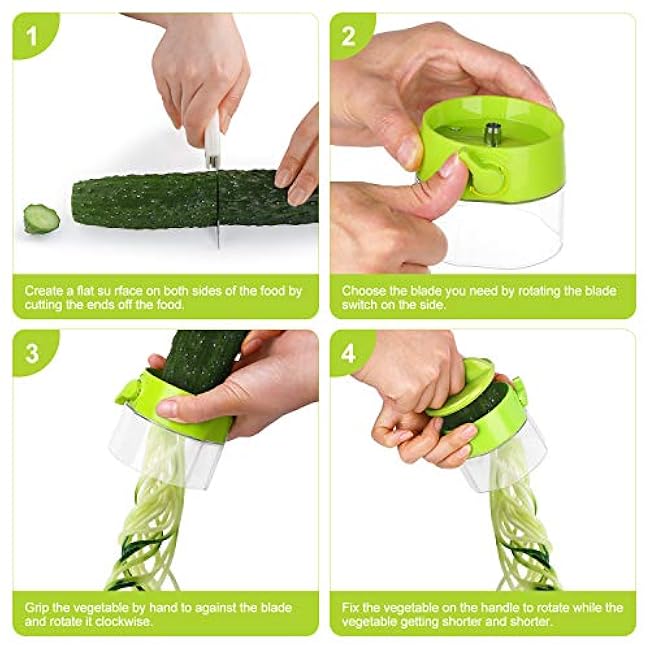 1

Create a flat su rface on both sides of the food by cutting the ends off the food.

2

Choose the blade you need by rotating the blade switch on the side.

3

Grip the vegetable by hand to against the blade and rotate it clockwise.

4

Fix the vegetable on the handle to rotate while the vegetable getting shorter and shorter.