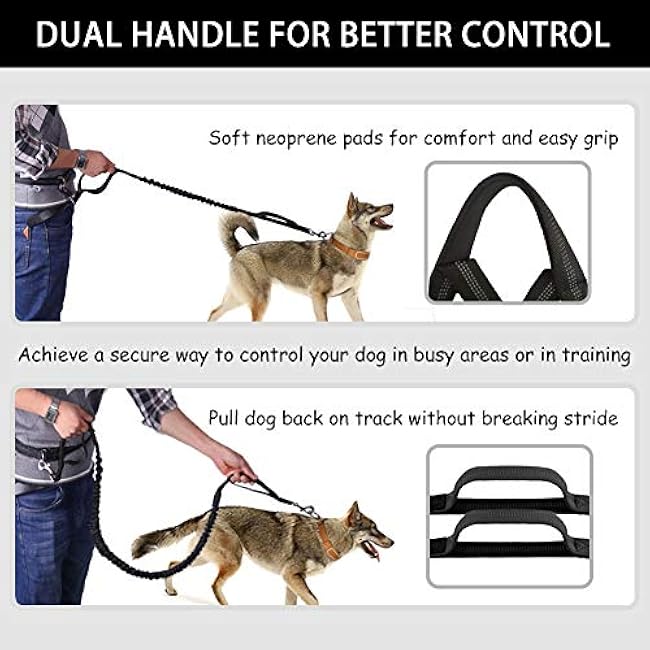 DUAL HANDLE FOR BETTER CONTROL

Soft neoprene pads for comfort and easy grip

Achieve a secure way to control your dog in busy areas or in training

Pull dog back on track without breaking stride