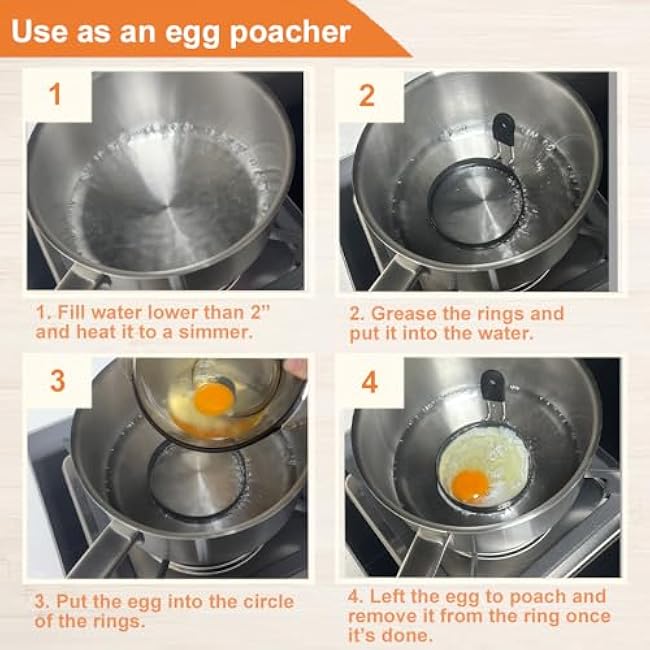 Use as an egg poacher

1

1. Fill water lower than 2" and heat it to a simmer.

2

2. Grease the rings and put it into the water.

3

3. Put the egg into the circle of the rings.

4

4. Left the egg to poach and remove it from the ring once it's done.