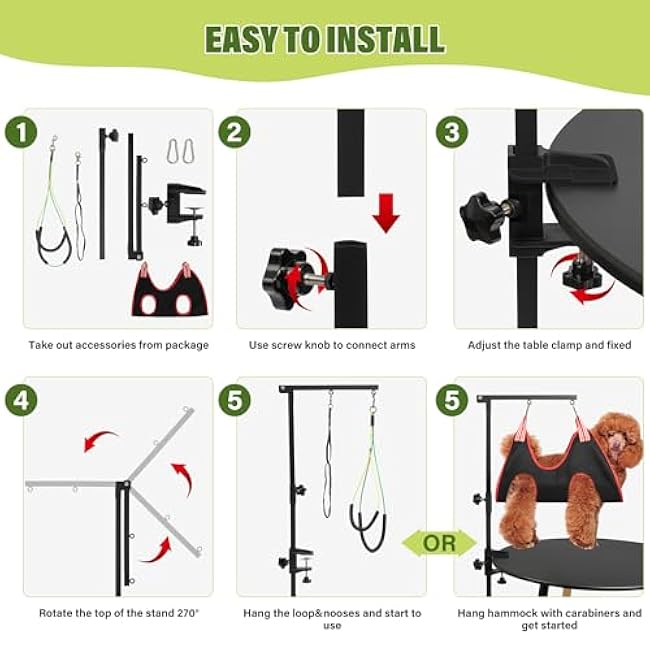 EASY TO INSTALL

1

Take out accessories from package

2

Use screw knob to connect arms

3

Adjust the table clamp and fixed

4

Rotate the top of the stand 270°

5

Hang the loop&nooses and start to use

OR

5

Hang hammock with carabiners and get started