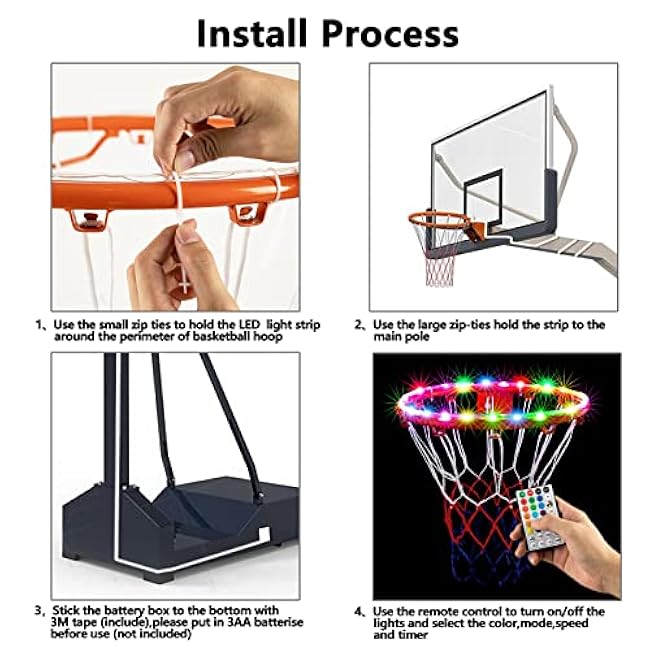 Install Process

1、Use the small zip ties to hold the LED light strip around the perimeter of basketball hoop

2、Use the large zip-ties hold the strip to the main pole

3、Stick the battery box to the bottom with 3M tape (include),please put in 3AA batterise before use (not included)

4、Use the remote control to turn on/off the lights and select the color,mode,speed and timer