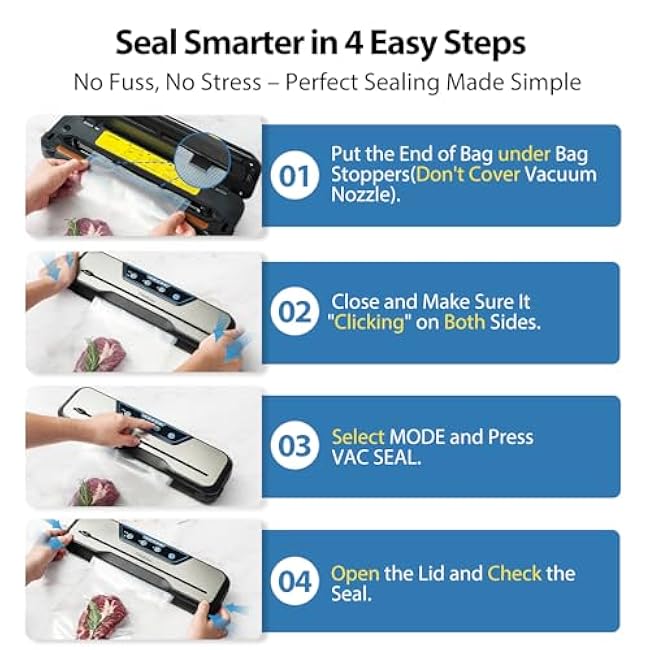 Seal Smarter in 4 Easy Steps

No Fuss, No Stress – Perfect Sealing Made Simple

01 Put the End of Bag under Bag Stoppers(Don't Cover Vacuum Nozzle).

02 Close and Make Sure It "Clicking" on Both Sides.

03 Select MODE and Press VAC SEAL.

04 Open the Lid and Check the Seal.