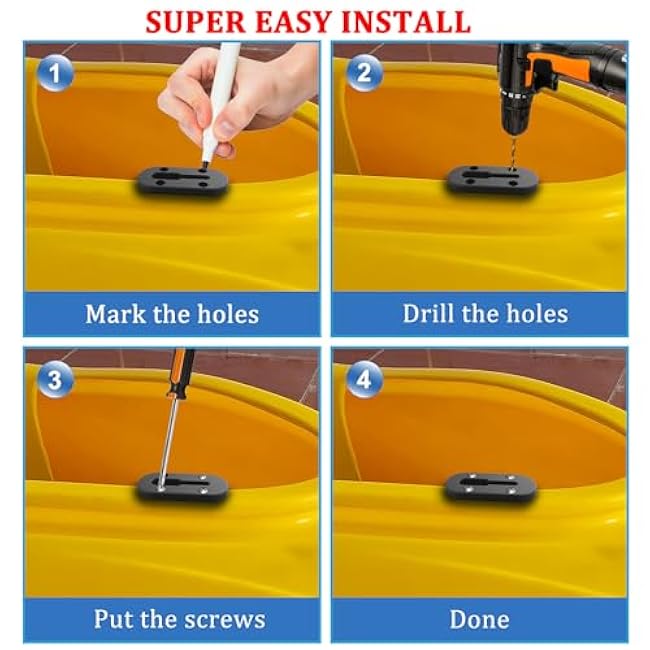 SUPER EASY INSTALL

1

Mark the holes

2

Drill the holes

3

Put the screws

4

Done