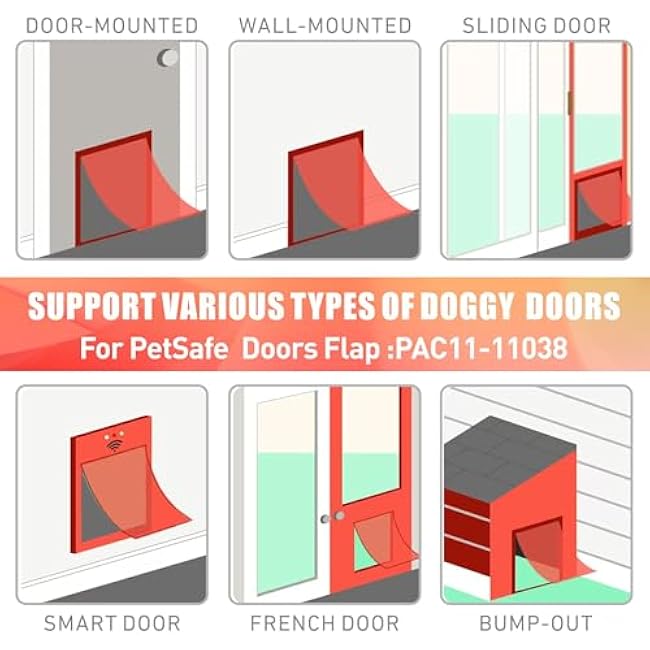 DOOR-MOUNTED
WALL-MOUNTED
SLIDING DOOR

SUPPORT VARIOUS TYPES OF DOGGY DOORS
For PetSafe Doors Flap :PAC11-11038

SMART DOOR
FRENCH DOOR
BUMP-OUT