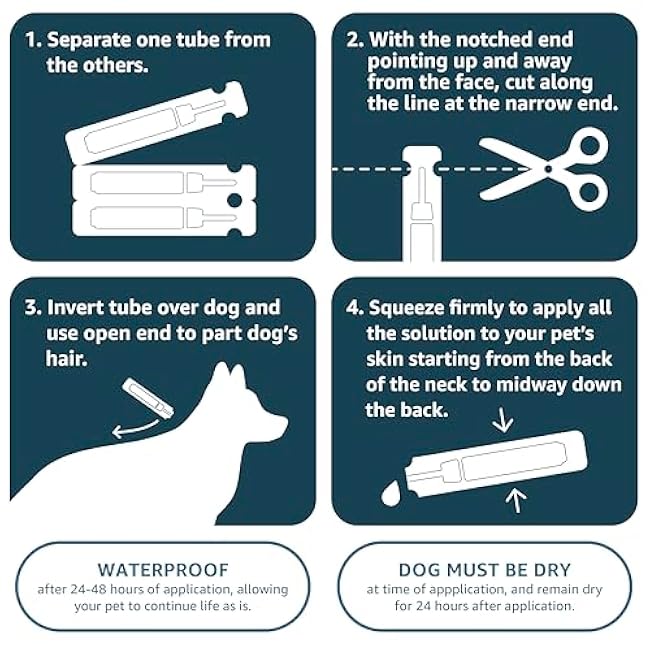 1. Separate one tube from the others.

2. With the notched end pointing up and away from the face, cut along the line at the narrow end.

3. Invert tube over dog and use open end to part dog's hair.

4. Squeeze firmly to apply all the solution to your pet's skin starting from the back of the neck to midway down the back.

WATERPROOF
after 24-48 hours of application, allowing your pet to continue life as is.

DOG MUST BE DRY
at time of appplication, and remain dry for 24 hours after application.