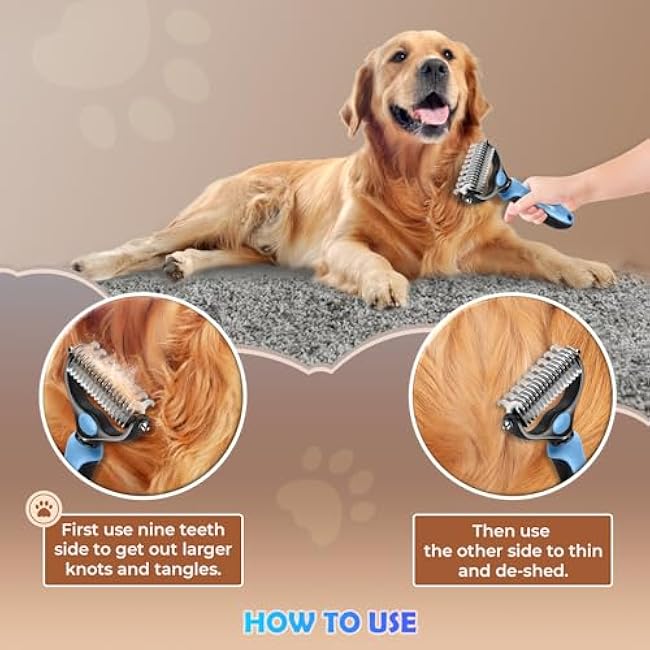 First use nine teeth side to get out larger knots and tangles.

Then use the other side to thin and de-shed.

HOW TO USE