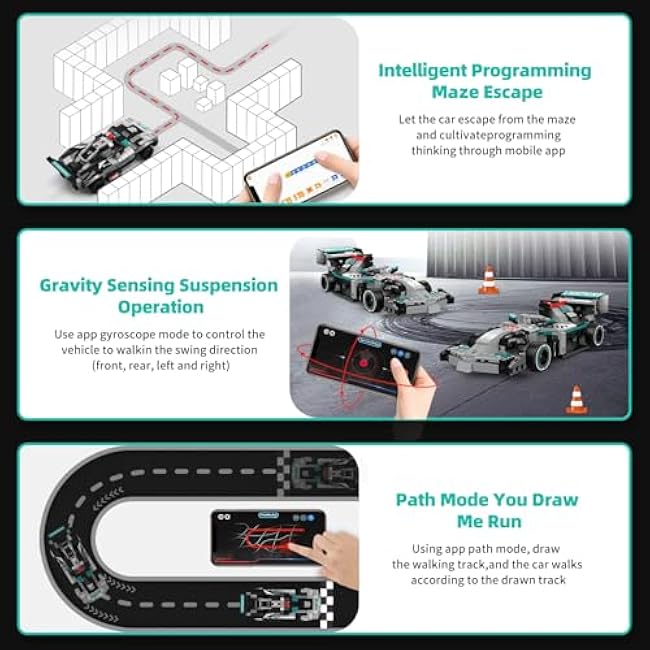 Intelligent Programming Maze Escape

Let the car escape from the maze and cultivateprogramming thinking through mobile app

Gravity Sensing Suspension Operation

Use app gyroscope mode to control the vehicle to walkin the swing direction (front, rear, left and right)

Path Mode You Draw Me Run

Using app path mode, draw the walking track,and the car walks according to the drawn track