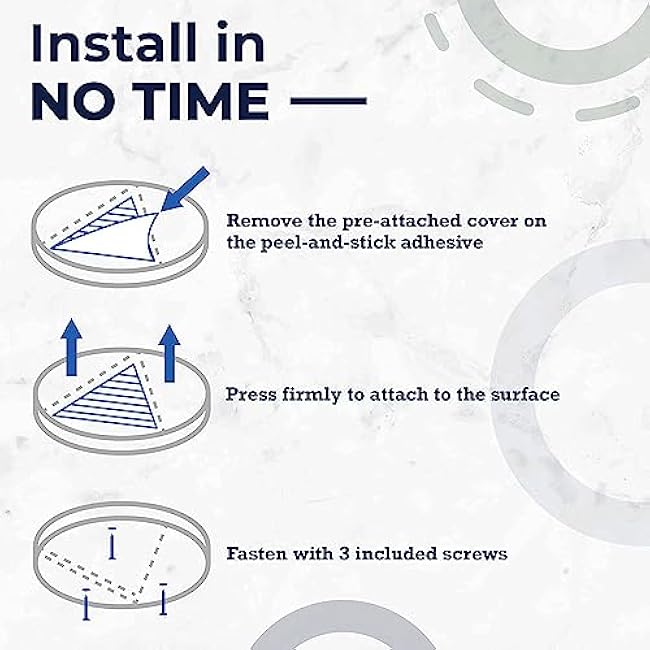 Install in
NO TIME

Remove the pre-attached cover on the peel-and-stick adhesive

Press firmly to attach to the surface

Fasten with 3 included screws