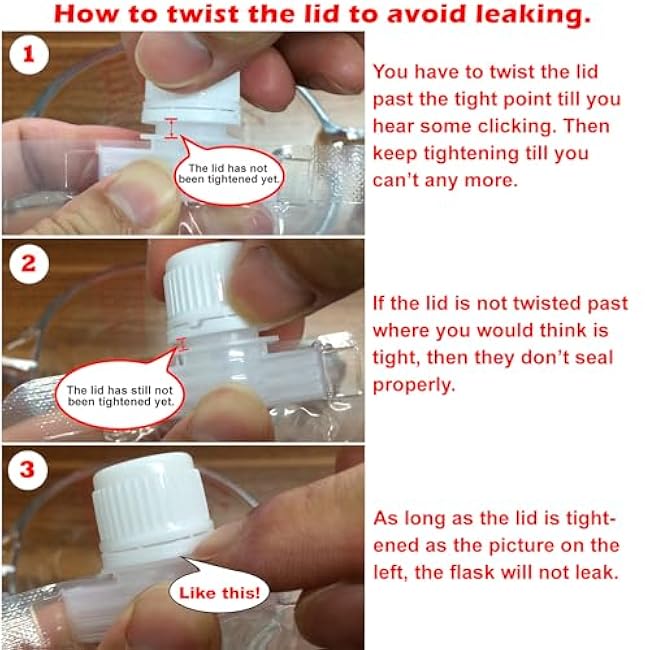 How to twist the lid to avoid leaking.

1

The lid has not been tightened yet.

You have to twist the lid past the tight point till you hear some clicking. Then keep tightening till you can't any more.

2

The lid has still not been tightened yet.

If the lid is not twisted past where you would think is tight, then they don't seal properly.

3

Like this!

As long as the lid is tightened as the picture on the left, the flask will not leak.