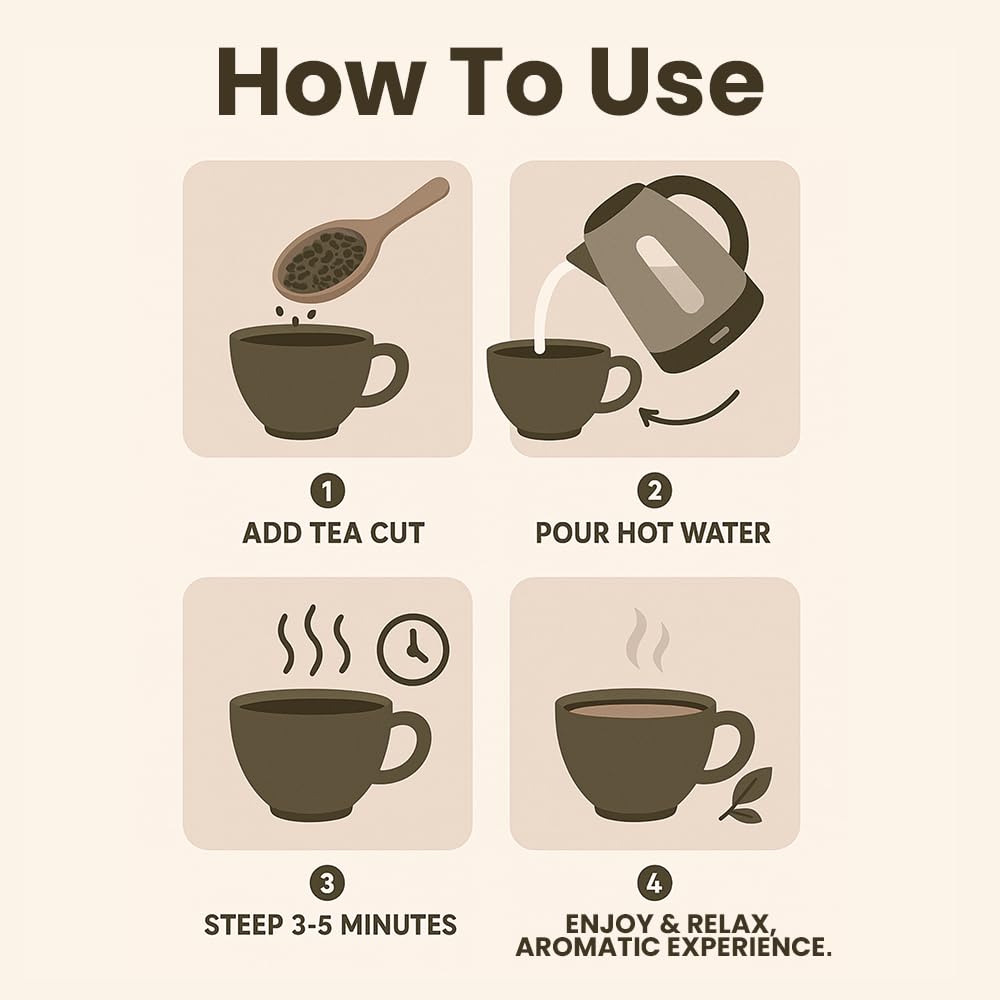 How To Use

1
ADD TEA CUT

2
POUR HOT WATER

3
STEEP 3-5 MINUTES

4
ENJOY & RELAX, AROMATIC EXPERIENCE.