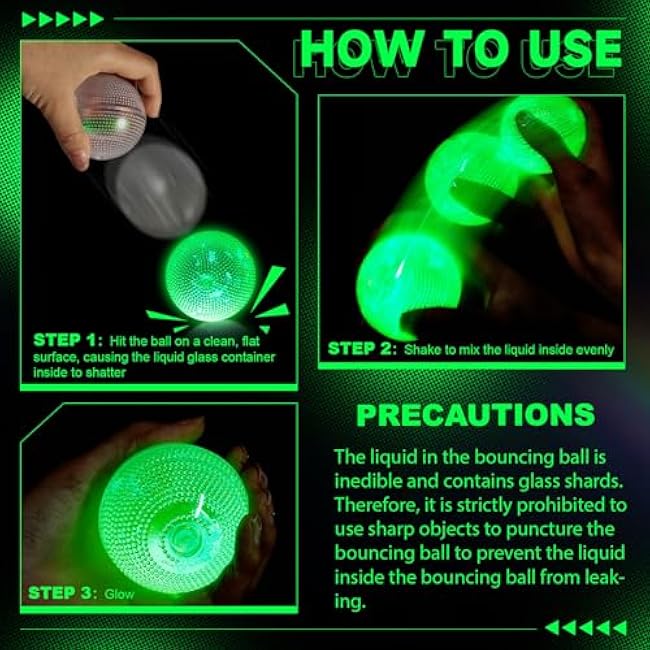 HOW TO USE

STEP 1: Hit the ball on a clean, flat surface, causing the liquid glass container inside to shatter

STEP 2: Shake to mix the liquid inside evenly

STEP 3: Glow

PRECAUTIONS

The liquid in the bouncing ball is inedible and contains glass shards. Therefore, it is strictly prohibited to use sharp objects to puncture the bouncing ball to prevent the liquid inside the bouncing ball from leaking.