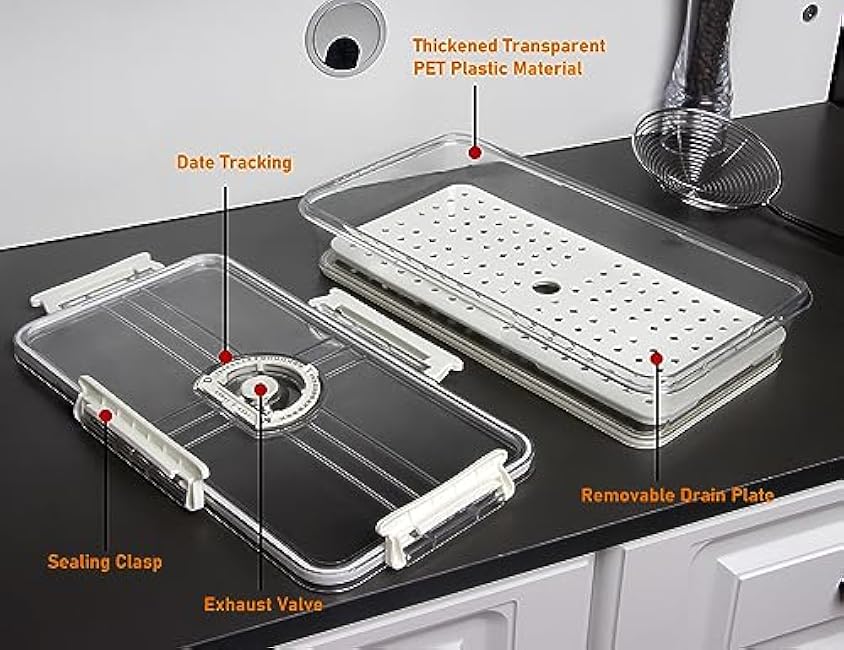 Thickened Transparent
PET Plastic Material

Date Tracking

Removable Drain Plate

Sealing Clasp

Exhaust Valve