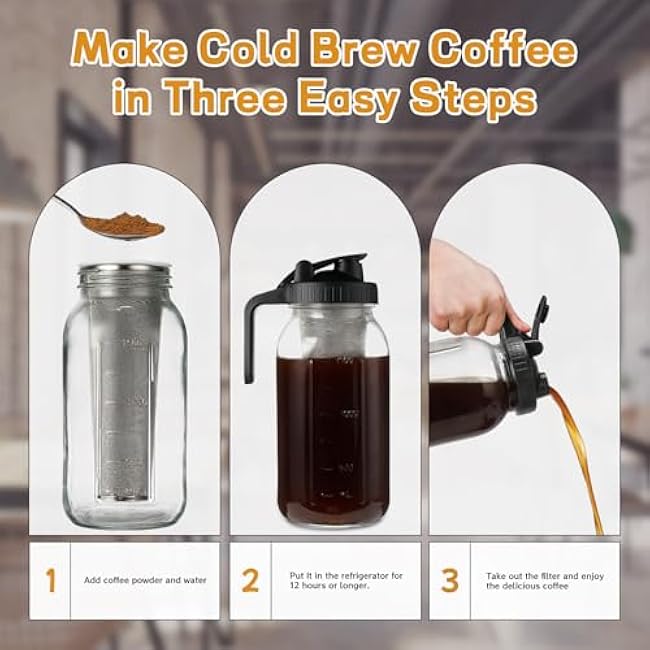 Make Cold Brew Coffee in Three Easy Steps

1 Add coffee powder and water

2 Put it in the refrigerator for 12 hours or longer.

3 Take out the filter and enjoy the delicious coffee