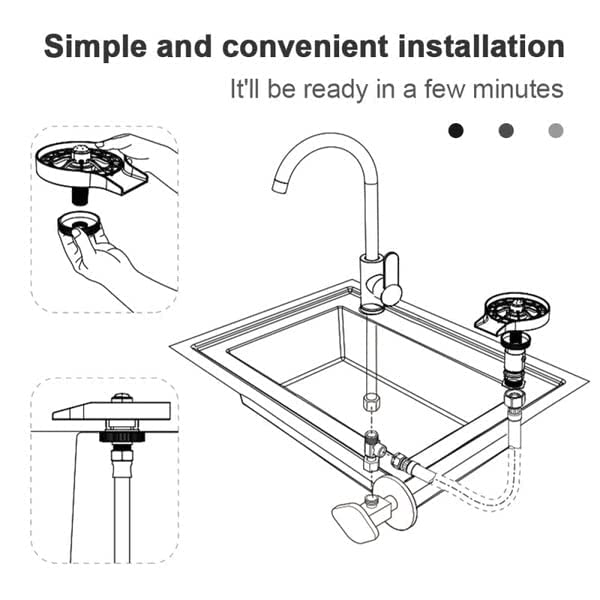 Simple and convenient installation

It'll be ready in a few minutes