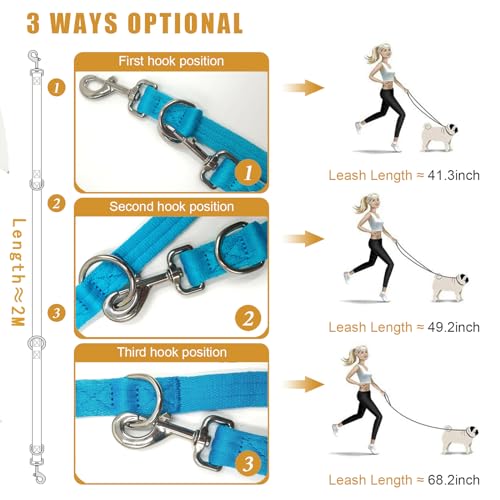 3 WAYS OPTIONAL

Length≈2M

1

2

3

First hook position

1

Leash Length ≈ 41.3inch

Second hook position

2

Leash Length ≈ 49.2inch

Third hook position

3

Leash Length ≈ 68.2inch