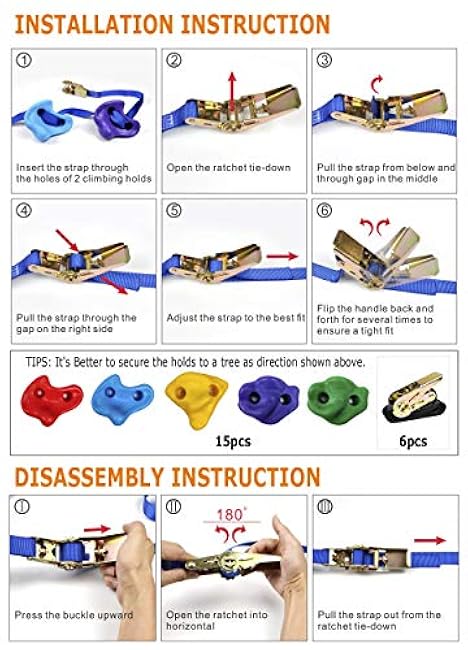 INSTALLATION INSTRUCTION

①
Insert the strap through the holes of 2 climbing holds

②
Open the ratchet tie-down

③
Pull the strap from below and through gap in the middle

④
Pull the strap through the gap on the right side

⑤
Adjust the strap to the best fit

⑥
Flip the handle back and forth for several times to ensure a tight fit

TIPS: It's Better to secure the holds to a tree as direction shown above.

15pcs

6pcs

DISASSEMBLY INSTRUCTION

Ⅰ
Press the buckle upward

Ⅱ
180°
Open the ratchet into horizontal

Ⅲ
Pull the strap out from the ratchet tie-down