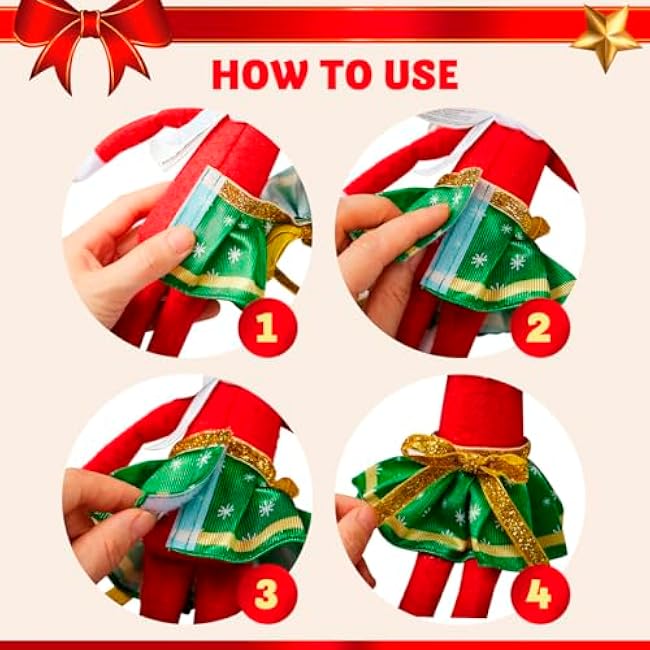 HOW TO USE

1

2

3

4