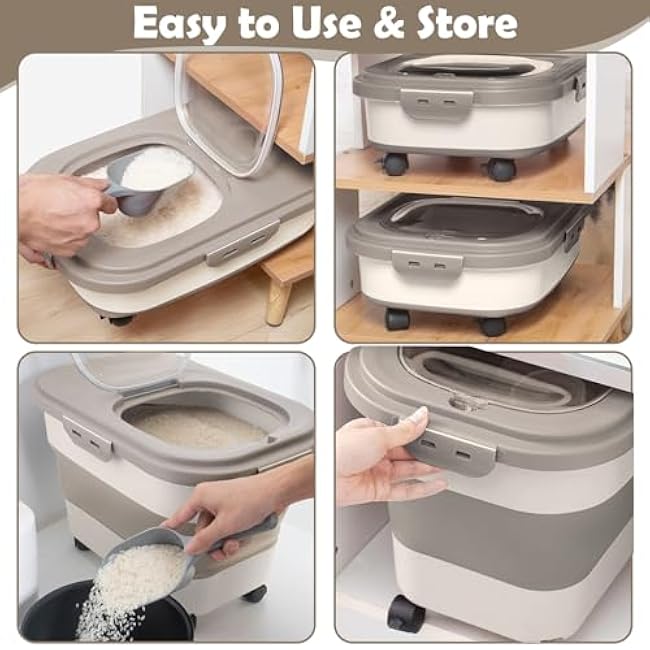 Easy to Use & Store