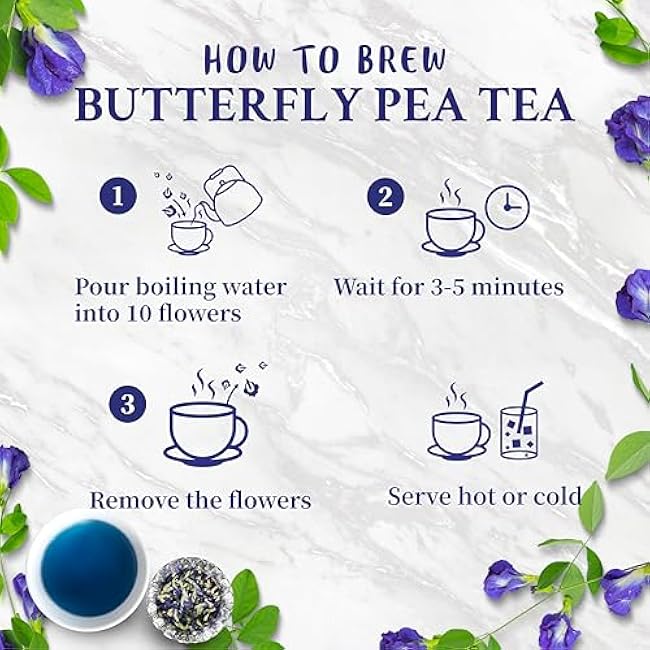 HOW TO BREW
BUTTERFLY PEA TEA

1
Pour boiling water into 10 flowers

2
Wait for 3-5 minutes

3
Remove the flowers

Serve hot or cold