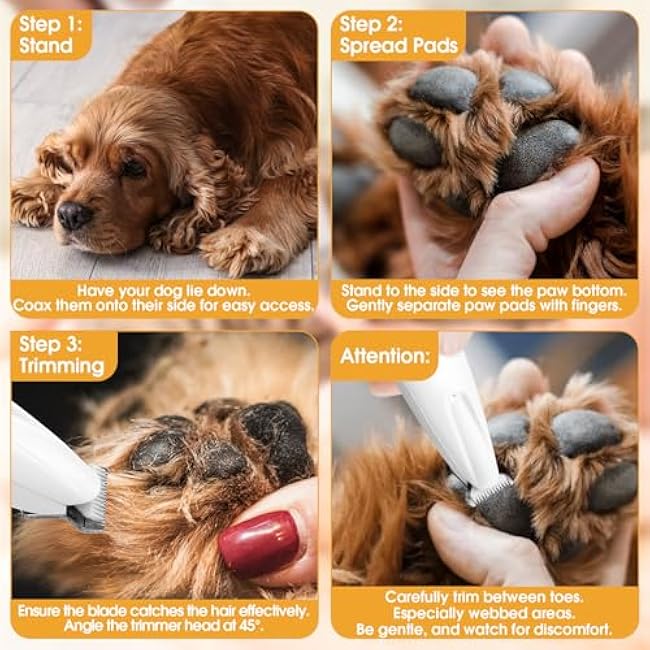 Step 1:
Stand

Have your dog lie down.
Coax them onto their side for easy access.

Step 2:
Spread Pads

Stand to the side to see the paw bottom.
Gently separate paw pads with fingers.

Step 3:
Trimming

Ensure the blade catches the hair effectively.
Angle the trimmer head at 45°.

Attention:

Carefully trim between toes.
Especially webbed areas.
Be gentle, and watch for discomfort.