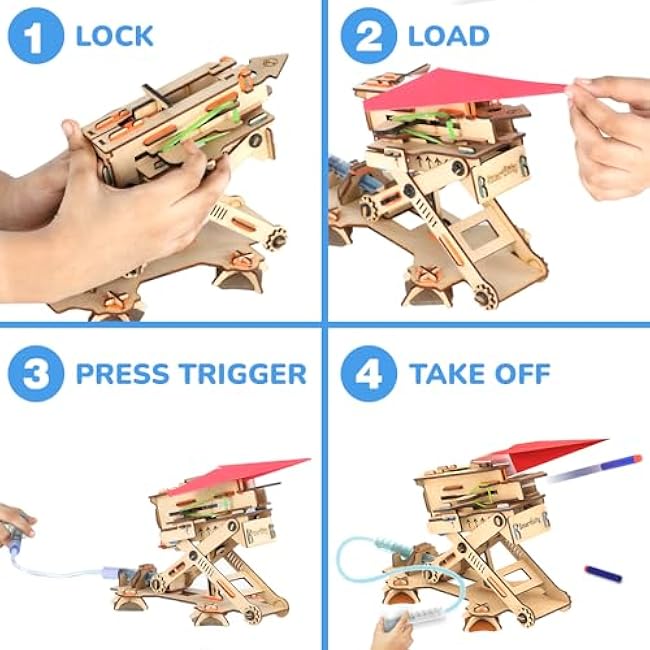 1 LOCK

2 LOAD

3 PRESS TRIGGER

4 TAKE OFF