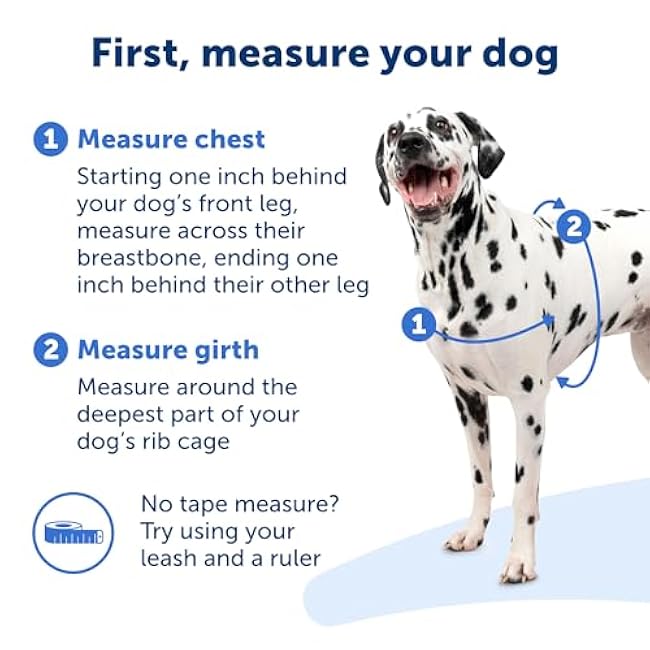 First, measure your dog

1 Measure chest

Starting one inch behind your dog's front leg, measure across their breastbone, ending one inch behind their other leg

2 Measure girth

Measure around the deepest part of your dog's rib cage

No tape measure? Try using your leash and a ruler

2

1