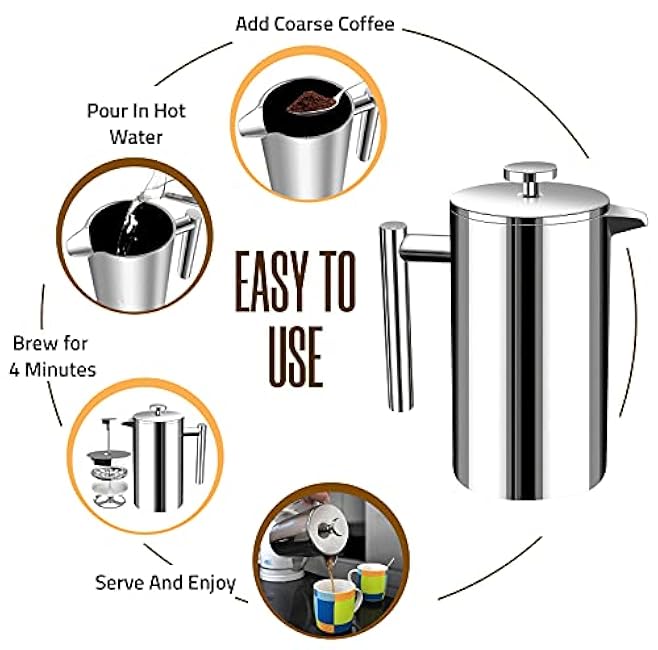 Add Coarse Coffee

Pour In Hot Water

EASY TO USE

Brew for 4 Minutes

Serve And Enjoy