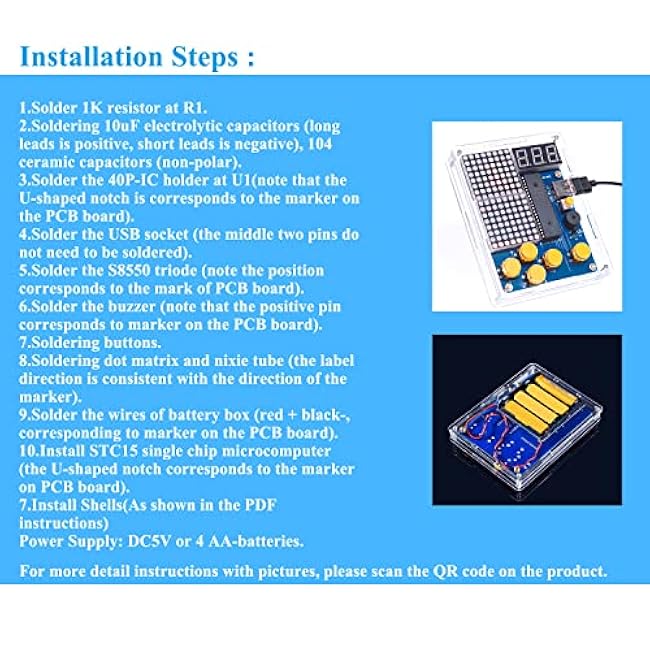 Installation Steps :

1.Solder 1K resistor at R1.
2.Soldering 10uF electrolytic capacitors (long leads is positive, short leads is negative), 104 ceramic capacitors (non-polar).
3.Solder the 40P-IC holder at U1(note that the U-shaped notch is corresponds to the marker on the PCB board).
4.Solder the USB socket (the middle two pins do not need to be soldered).
5.Solder the S8550 triode (note the position corresponds to the mark of PCB board).
6.Solder the buzzer (note that the positive pin corresponds to marker on the PCB board).
7.Soldering buttons.
8.Soldering dot matrix and nixie tube (the label direction is consistent with the direction of the marker).
9.Solder the wires of battery box (red + black-, corresponding to marker on the PCB board).
10.Install STC15 single chip microcomputer (the U-shaped notch corresponds to the marker on PCB board).
7.Install Shells(As shown in the PDF instructions)
Power Supply: DC5V or 4 AA-batteries.

For more detail instructions with pictures, please scan the QR code on the product.