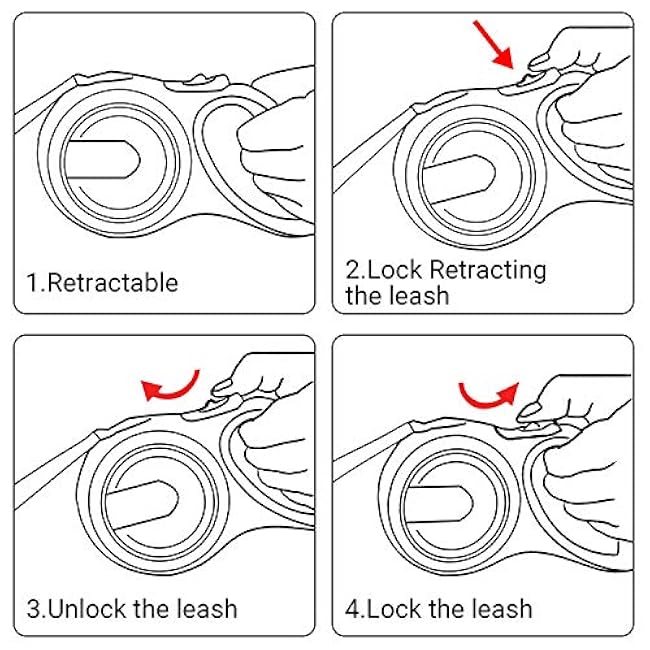 1.Retractable

2.Lock Retracting the leash

3.Unlock the leash

4.Lock the leash