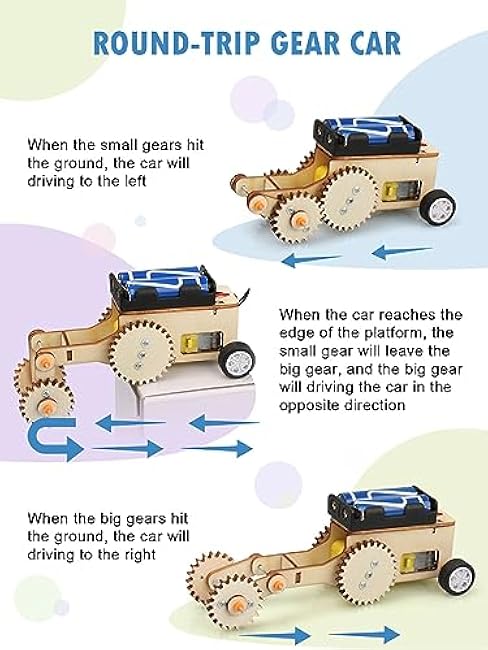 ROUND-TRIP GEAR CAR

When the small gears hit the ground, the car will driving to the left

When the car reaches the edge of the platform, the small gear will leave the big gear, and the big gear will driving the car in the opposite direction

When the big gears hit the ground, the car will driving to the right