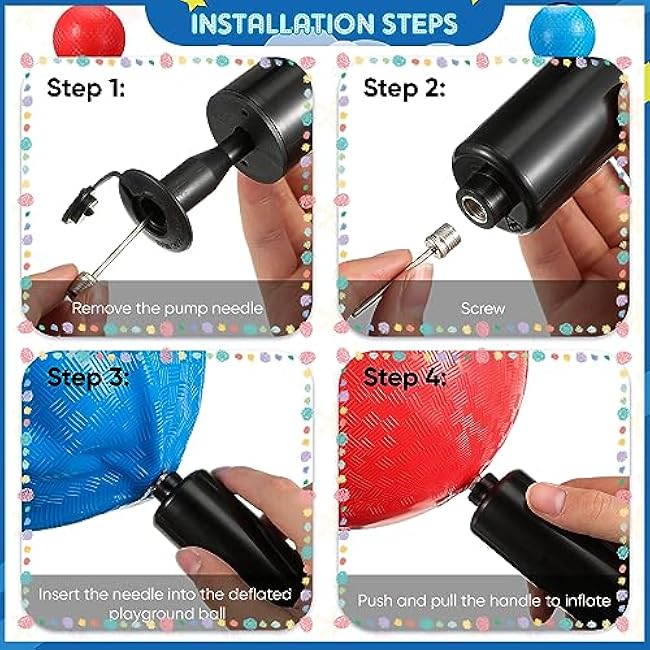 INSTALLATION STEPS

Step 1:

Remove the pump needle

Step 2:

Screw

Step 3:

Insert the needle into the deflated playground ball

Step 4:

Push and pull the handle to inflate