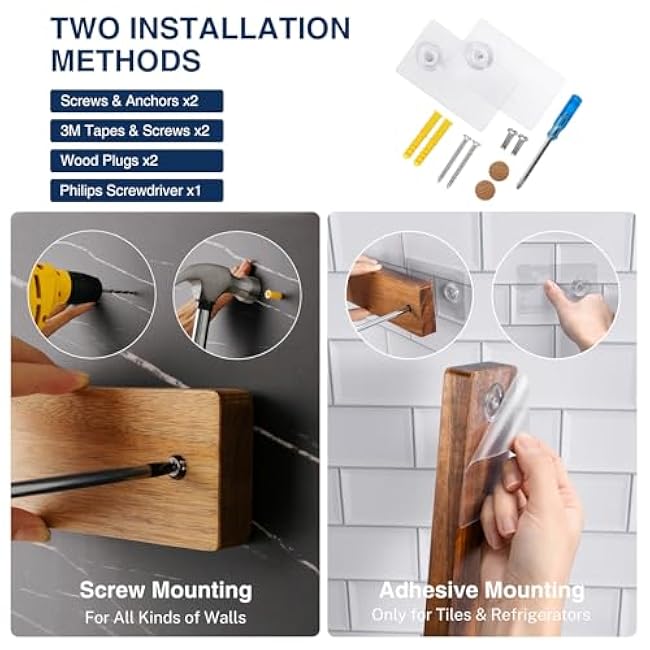 TWO INSTALLATION METHODS

Screws & Anchors x2

3M Tapes & Screws x2

Wood Plugs x2

Philips Screwdriver x1

Screw Mounting
For All Kinds of Walls

Adhesive Mounting
Only for Tiles & Refrigerators