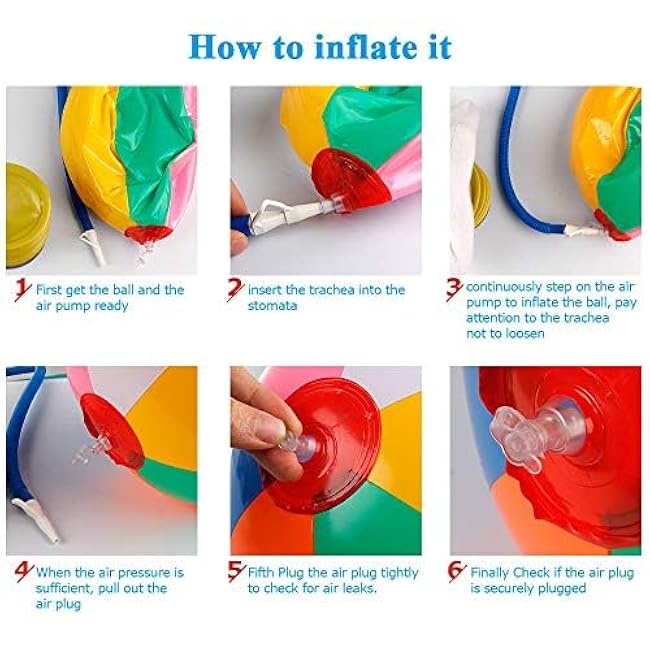 How to inflate it

1 First get the ball and the air pump ready

2 insert the trachea into the stomata

3 continuously step on the air pump to inflate the ball, pay attention to the trachea not to loosen

4 When the air pressure is sufficient, pull out the air plug

5 Fifth Plug the air plug tightly to check for air leaks.

6 Finally Check if the air plug is securely plugged