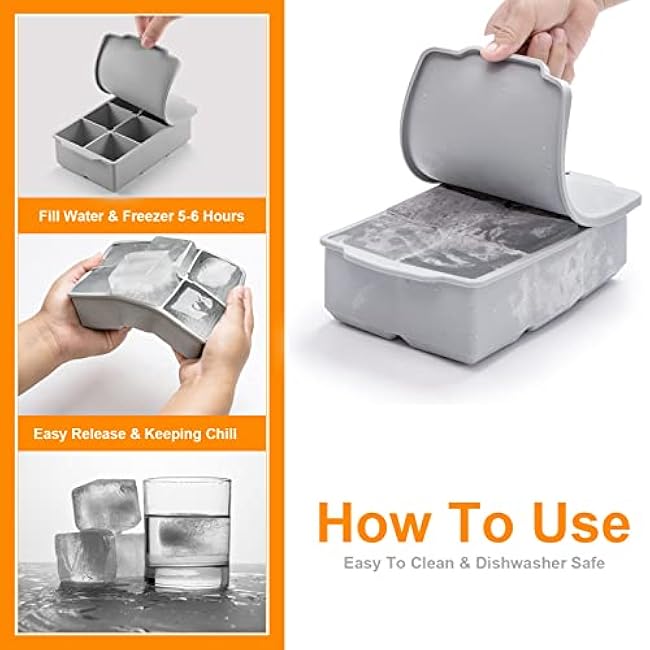 Fill Water & Freezer 5-6 Hours

Easy Release & Keeping Chill

How To Use

Easy To Clean & Dishwasher Safe