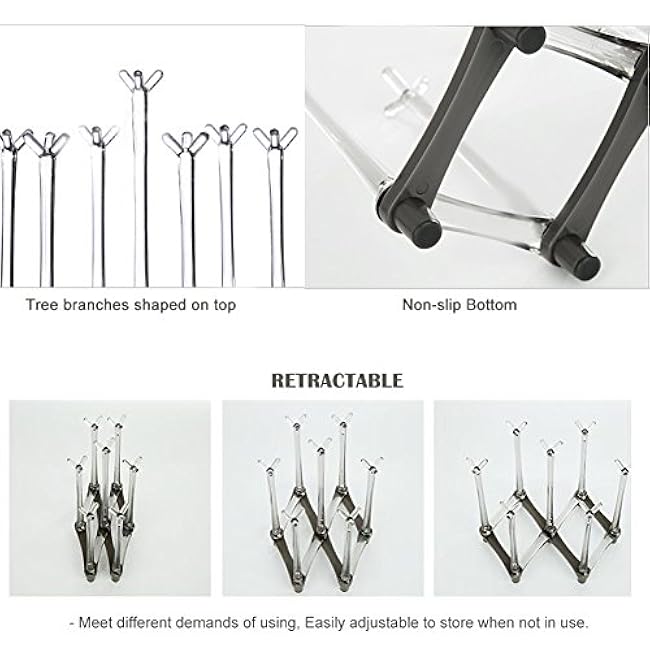 Tree branches shaped on top

Non-slip Bottom

RETRACTABLE

- Meet different demands of using, Easily adjustable to store when not in use.