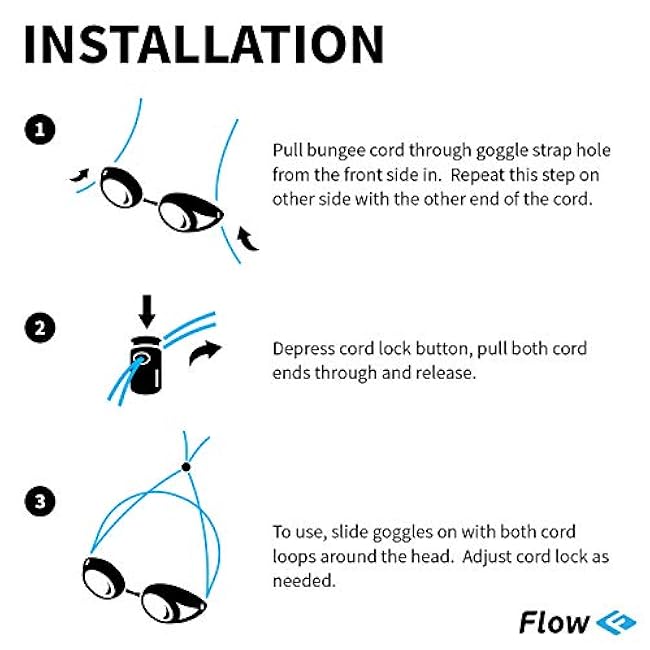 INSTALLATION

1

Pull bungee cord through goggle strap hole from the front side in.  Repeat this step on other side with the other end of the cord.

2

Depress cord lock button, pull both cord ends through and release.

3

To use, slide goggles on with both cord loops around the head.  Adjust cord lock as needed.

Flow