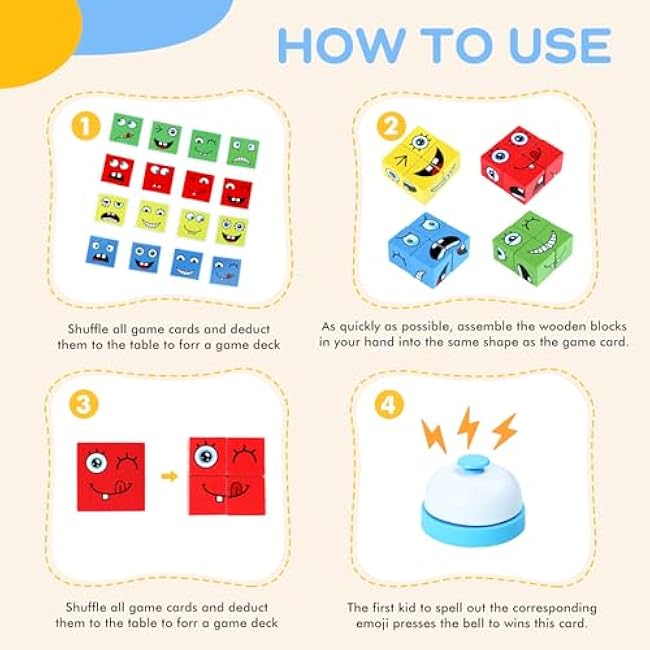 HOW TO USE

1

Shuffle all game cards and deduct them to the table to forr a game deck

2

As quickly as possible, assemble the wooden blocks in your hand into the same shape as the game card.

3

Shuffle all game cards and deduct them to the table to forr a game deck

4

The first kid to spell out the corresponding emoji presses the bell to wins this card.