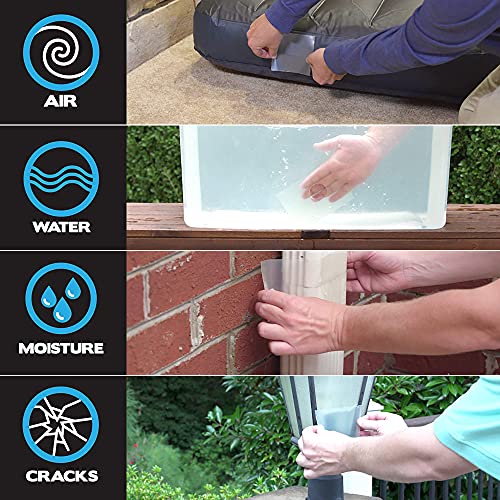 AIR

WATER

MOISTURE

CRACKS