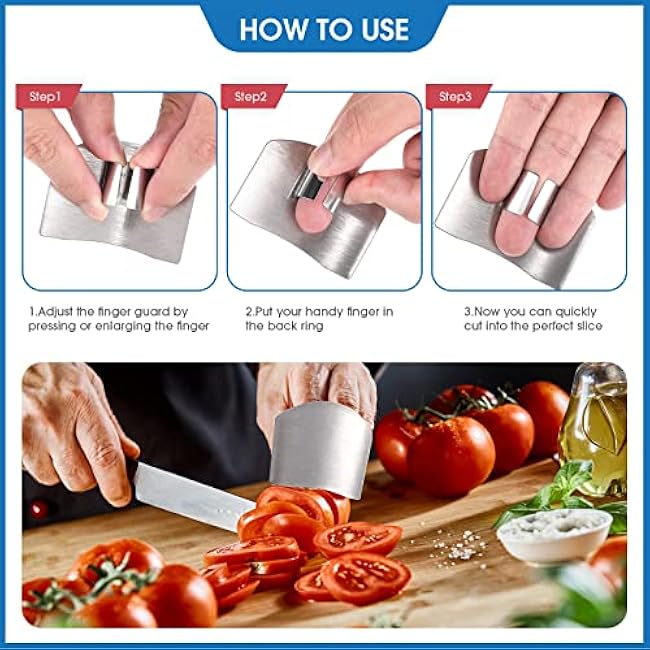 HOW TO USE

Step1

Step2

Step3

1.Adjust the finger guard by pressing or enlarging the finger

2.Put your handy finger in the back ring

3.Now you can quickly cut into the perfect slice