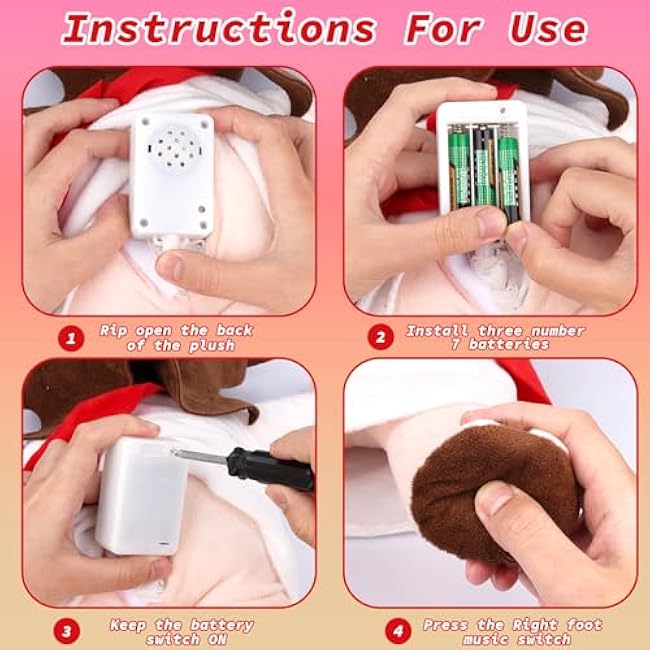 Instructions For Use

1 Rip open the back of the plush

2 Install three number 7 batteries

3 Keep the battery switch ON

4 Press the Right foot music switch