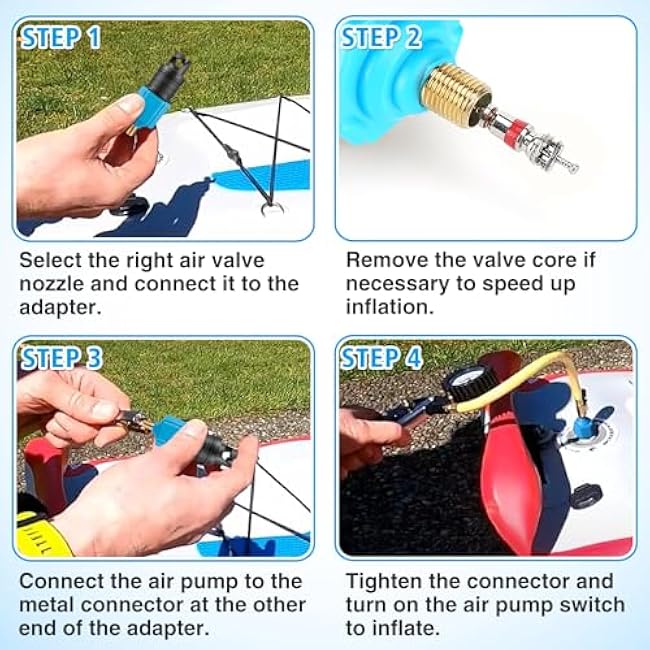 STEP 1

Select the right air valve nozzle and connect it to the adapter.

STEP 2

Remove the valve core if necessary to speed up inflation.

STEP 3

Connect the air pump to the metal connector at the other end of the adapter.

STEP 4

Tighten the connector and turn on the air pump switch to inflate.