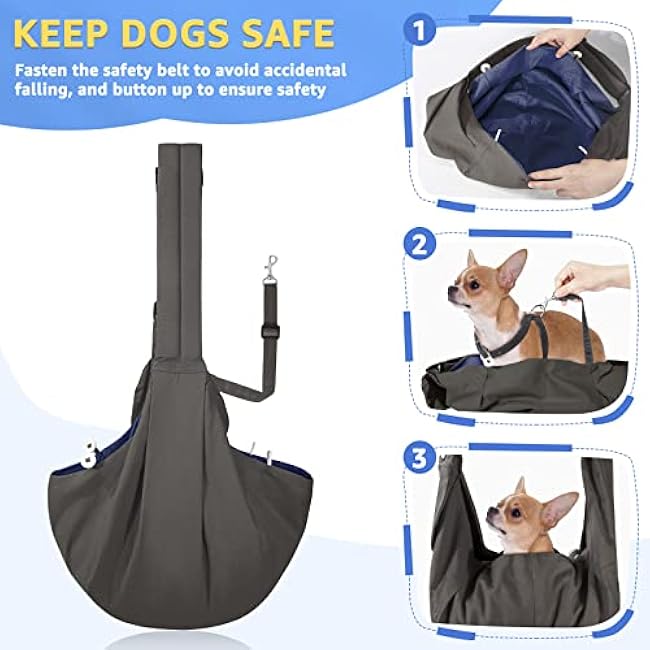 KEEP DOGS SAFE

Fasten the safety belt to avoid accidental falling, and button up to ensure safety

1

2

3