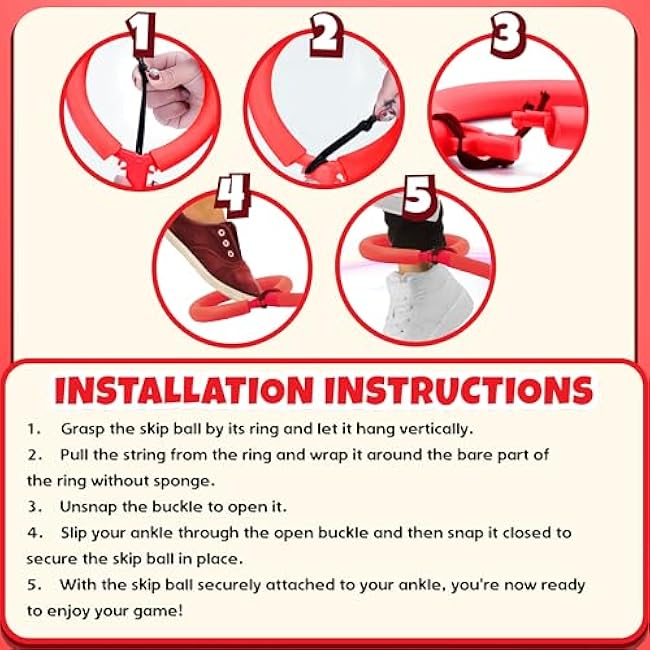 1

2

3

4

5

INSTALLATION INSTRUCTIONS

1. Grasp the skip ball by its ring and let it hang vertically.

2. Pull the string from the ring and wrap it around the bare part of the ring without sponge.

3. Unsnap the buckle to open it.

4. Slip your ankle through the open buckle and then snap it closed to secure the skip ball in place.

5. With the skip ball securely attached to your ankle, you're now ready to enjoy your game!