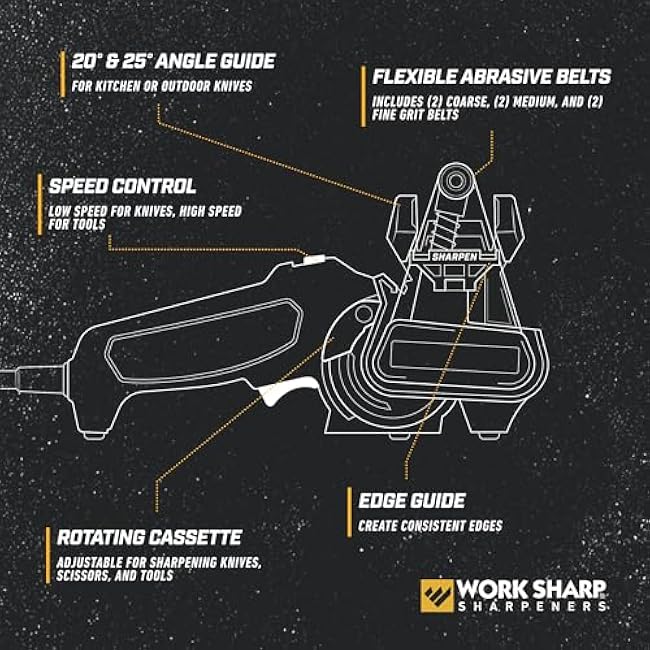 20° & 25° ANGLE GUIDE
FOR KITCHEN OR OUTDOOR KNIVES

FLEXIBLE ABRASIVE BELTS
INCLUDES (2) COARSE, (2) MEDIUM, AND (2) FINE GRIT BELTS

SPEED CONTROL
LOW SPEED FOR KNIVES, HIGH SPEED FOR TOOLS

SHARPEN

EDGE GUIDE
CREATE CONSISTENT EDGES

ROTATING CASSETTE
ADJUSTABLE FOR SHARPENING KNIVES, SCISSORS, AND TOOLS

WORK SHARP
SHARPENERS