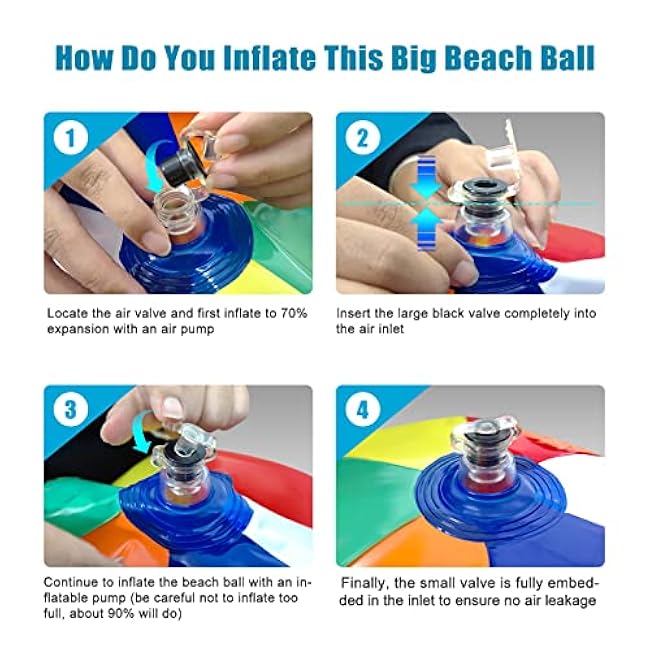 How Do You Inflate This Big Beach Ball

1

Locate the air valve and first inflate to 70% expansion with an air pump

2

Insert the large black valve completely into the air inlet

3

Continue to inflate the beach ball with an inflatable pump (be careful not to inflate too full, about 90% will do)

4

Finally, the small valve is fully embedded in the inlet to ensure no air leakage