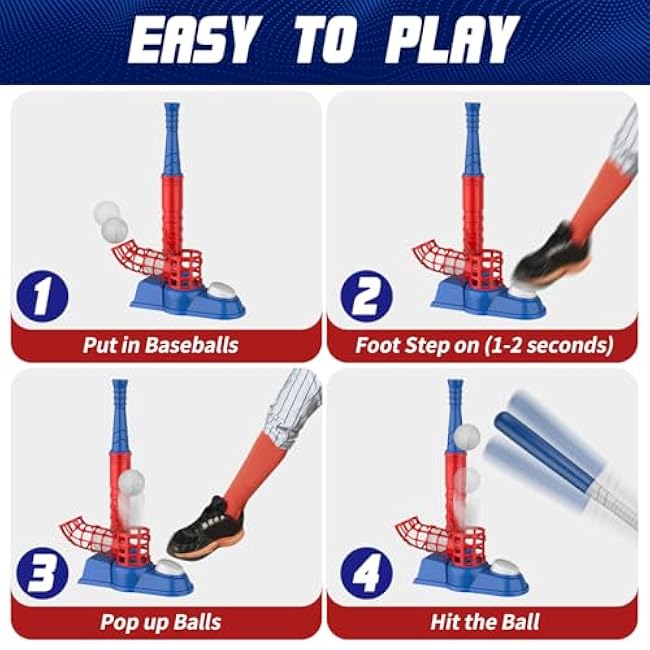 EASY TO PLAY

1
Put in Baseballs

2
Foot Step on (1-2 seconds)

3
Pop up Balls

4
Hit the Ball